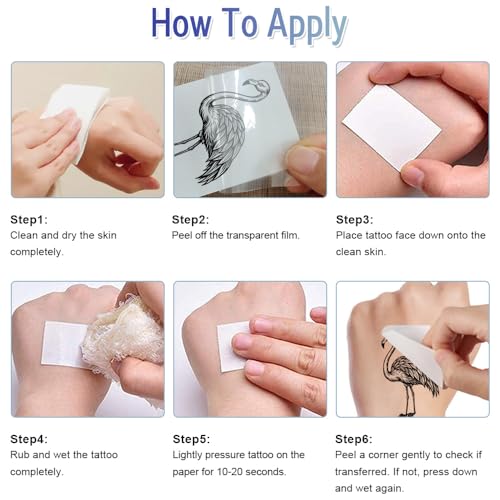 How To Apply

Step1:
Clean and dry the skin completely.

Step2:
Peel off the transparent film.

Step3:
Place tattoo face down onto the clean skin.

Step4:
Rub and wet the tattoo completely.

Step5:
Lightly pressure tattoo on the paper for 10-20 seconds.

Step6:
Peel a corner gently to check if transferred. If not, press down and wet again.