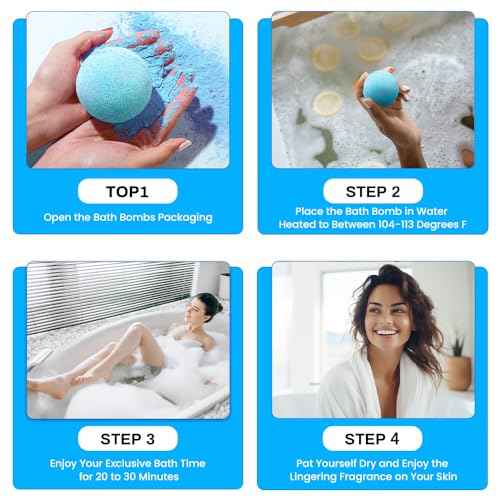 TOP1

Open the Bath Bombs Packaging

STEP 2

Place the Bath Bomb in Water Heated to Between 104-113 Degrees F

STEP 3

Enjoy Your Exclusive Bath Time for 20 to 30 Minutes

STEP 4

Pat Yourself Dry and Enjoy the Lingering Fragrance on Your Skin