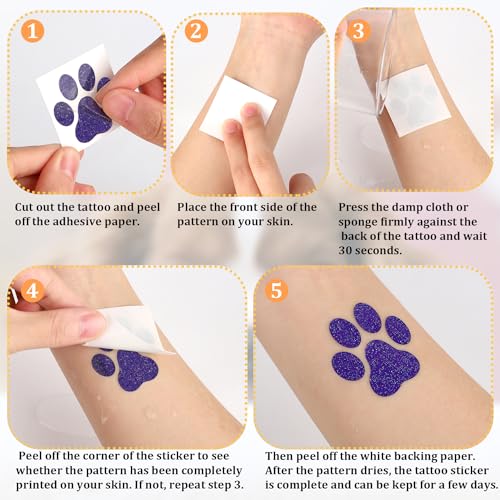 1

Cut out the tattoo and peel off the adhesive paper.

2

Place the front side of the pattern on your skin.

3

Press the damp cloth or sponge firmly against the back of the tattoo and wait 30 seconds.

4

Peel off the corner of the sticker to see whether the pattern has been completely printed on your skin. If not, repeat step 3.

5

Then peel off the white backing paper. After the pattern dries, the tattoo sticker is complete and can be kept for a few days.