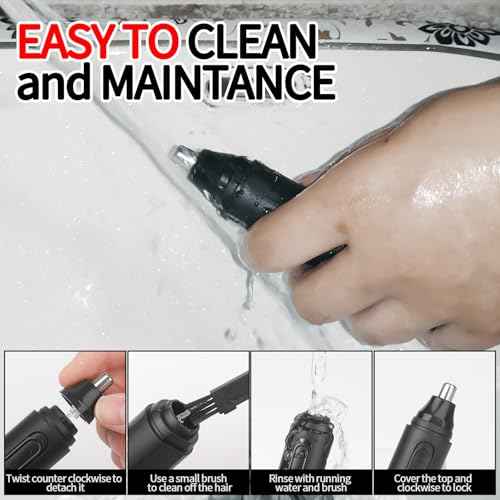 EASY TO CLEAN and MAINTANCE

Twist counter clockwise to detach it

Use a small brush to clean off the hair

Rinse with running water and brush

Cover the top and clockwise to lock