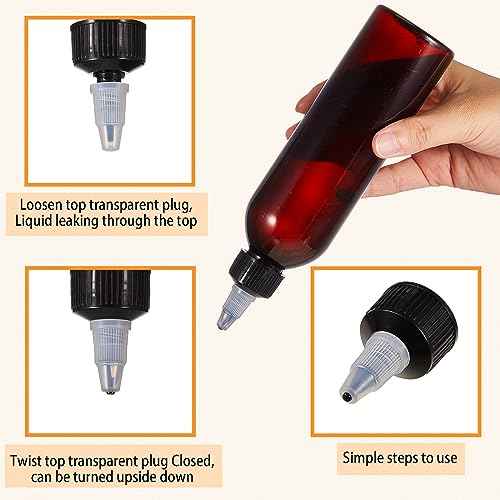 Loosen top transparent plug,
Liquid leaking through the top

Twist top transparent plug Closed,
can be turned upside down

Simple steps to use