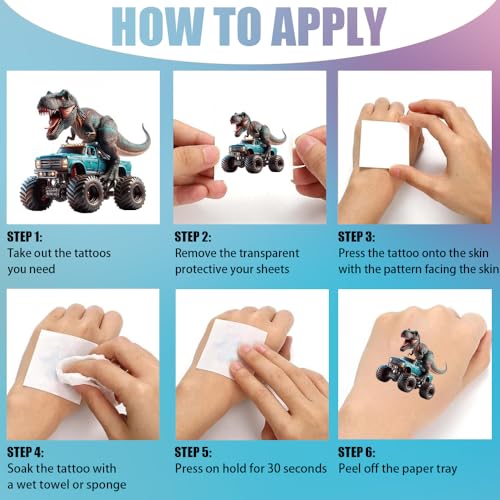 HOW TO APPLY

STEP 1:
Take out the tattoos you need

STEP 2:
Remove the transparent protective your sheets

STEP 3:
Press the tattoo onto the skin with the pattern facing the skin

STEP 4:
Soak the tattoo with a wet towel or sponge

STEP 5:
Press on hold for 30 seconds

STEP 6:
Peel off the paper tray