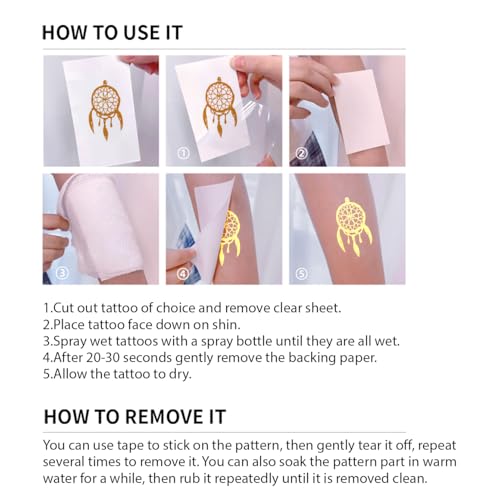 HOW TO USE IT

①

②

③

④

⑤

1.Cut out tattoo of choice and remove clear sheet.
2.Place tattoo face down on shin.
3.Spray wet tattoos with a spray bottle until they are all wet.
4.After 20-30 seconds gently remove the backing paper.
5.Allow the tattoo to dry.

HOW TO REMOVE IT

You can use tape to stick on the pattern, then gently tear it off, repeat several times to remove it. You can also soak the pattern part in warm water for a while, then rub it repeatedly until it is removed clean.