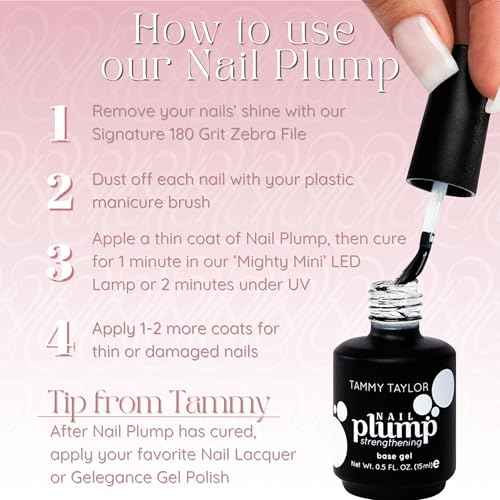 How to use our Nail Plump

1 Remove your nails' shine with our Signature 180 Grit Zebra File

2 Dust off each nail with your plastic manicure brush

3 Apple a thin coat of Nail Plump, then cure for 1 minute in our 'Mighty Mini' LED Lamp or 2 minutes under UV

4 Apply 1-2 more coats for thin or damaged nails

Tip from Tammy
After Nail Plump has cured, apply your favorite Nail Lacquer or Gelegance Gel Polish

TAMMY TAYLOR
NAIL
plump
strengthening
base gel
Net Wt. 0.5 FL. OZ. (15ml)e