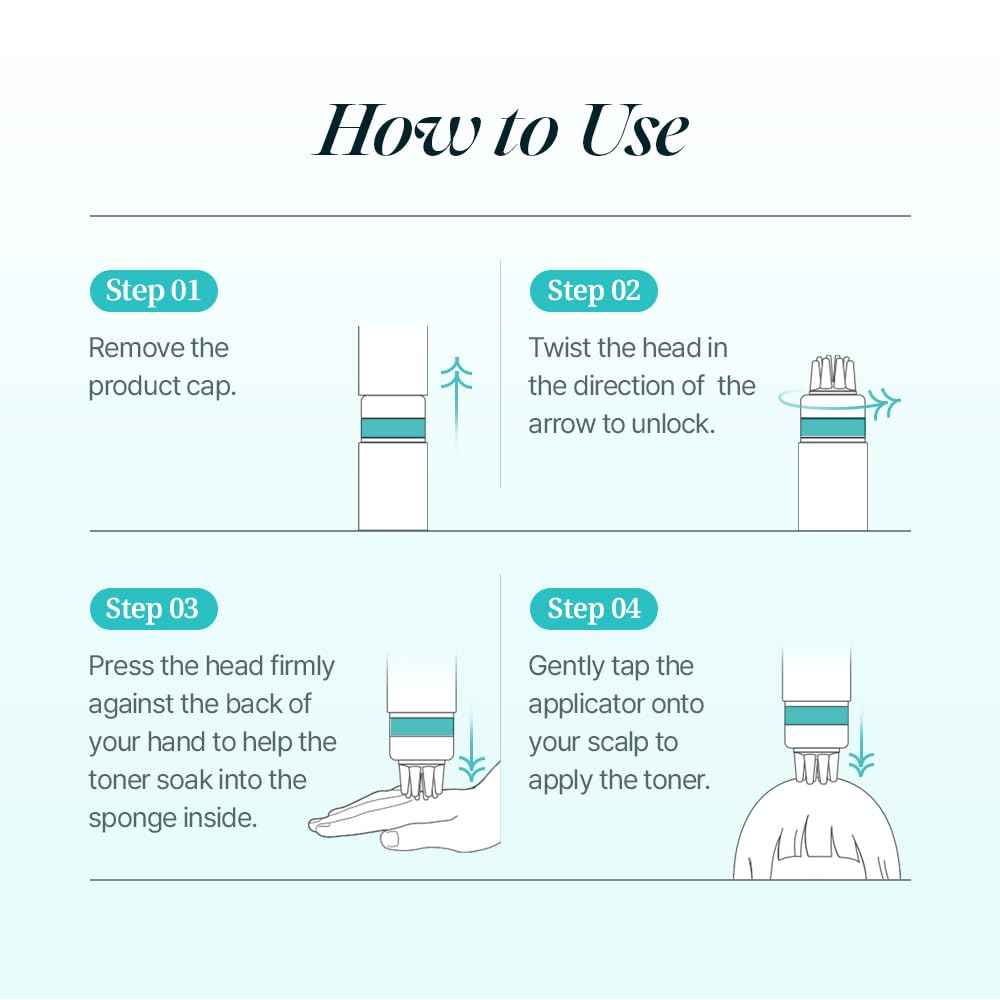 How to Use

Step 01

Remove the product cap.

Step 02

Twist the head in the direction of the arrow to unlock.

Step 03

Press the head firmly against the back of your hand to help the toner soak into the sponge inside.

Step 04

Gently tap the applicator onto your scalp to apply the toner.