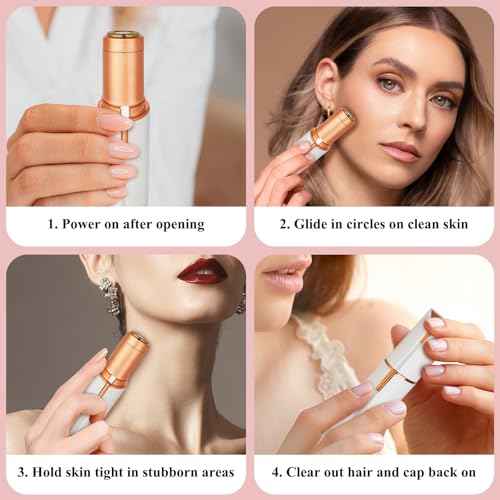 1. Power on after opening

2. Glide in circles on clean skin

3. Hold skin tight in stubborn areas

4. Clear out hair and cap back on