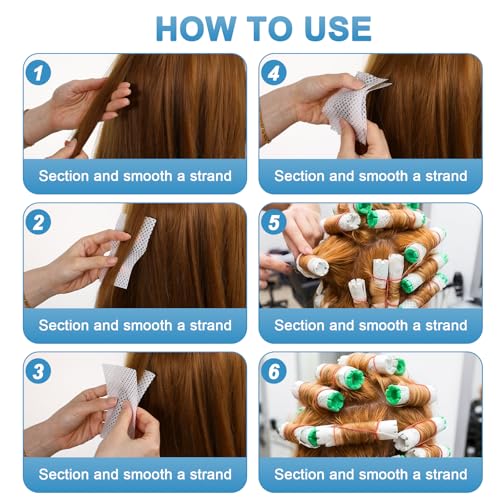 HOW TO USE

1
Section and smooth a strand

2
Section and smooth a strand

3
Section and smooth a strand

4
Section and smooth a strand

5
Section and smooth a strand

6
Section and smooth a strand