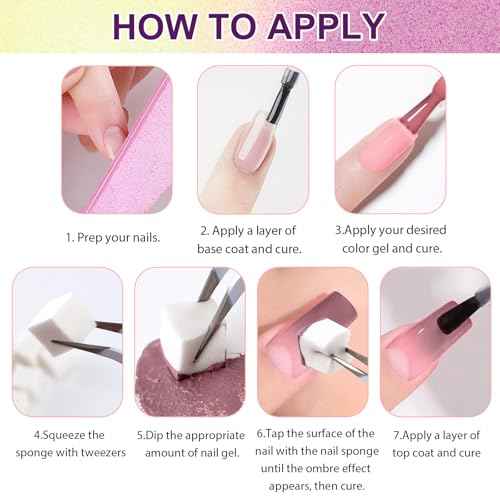 HOW TO APPLY

1. Prep your nails.

2. Apply a layer of base coat and cure.

3.Apply your desired color gel and cure.

4.Squeeze the sponge with tweezers

5.Dip the appropriate amount of nail gel.

6.Tap the surface of the nail with the nail sponge until the ombre effect appears, then cure.

7.Apply a layer of top coat and cure