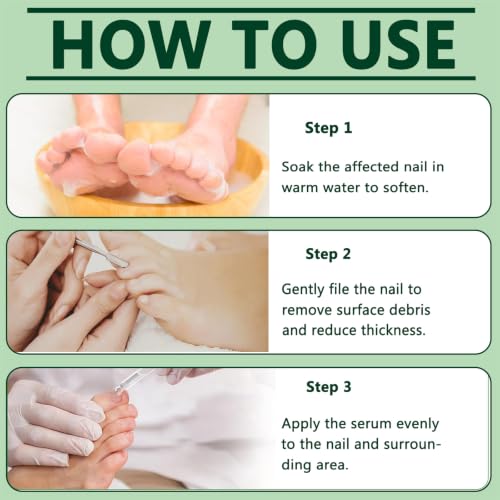 HOW TO USE

Step 1

Soak the affected nail in warm water to soften.

Step 2

Gently file the nail to remove surface debris and reduce thickness.

Step 3

Apply the serum evenly to the nail and surrounding area.