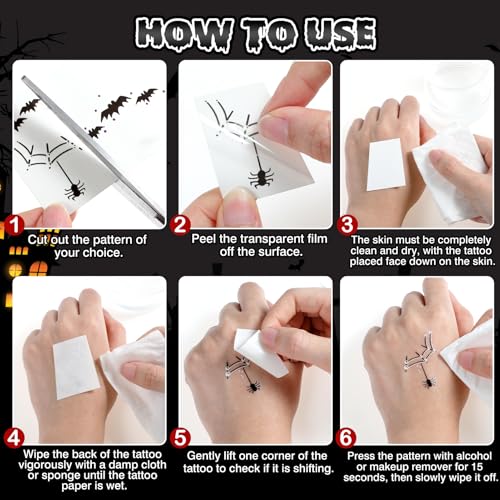 HOW TO USE

1
Cut out the pattern of your choice.

2
Peel the transparent film off the surface.

3
The skin must be completely clean and dry, with the tattoo placed face down on the skin.

4
Wipe the back of the tattoo vigorously with a damp cloth or sponge until the tattoo paper is wet.

5
Gently lift one corner of the tattoo to check if it is shifting.

6
Press the pattern with alcohol or makeup remover for 15 seconds, then slowly wipe it off.