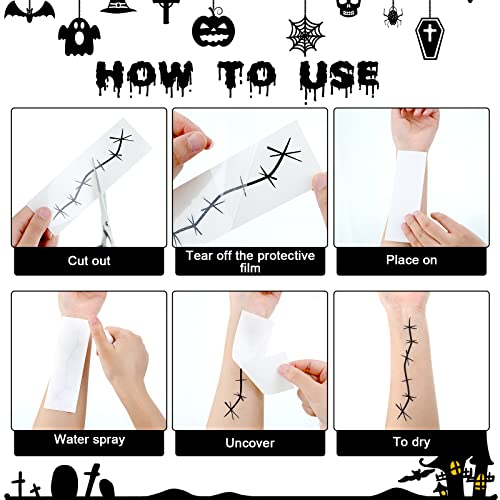 HOW TO USE

Cut out

Tear off the protective film

Place on

Water spray

Uncover

To dry