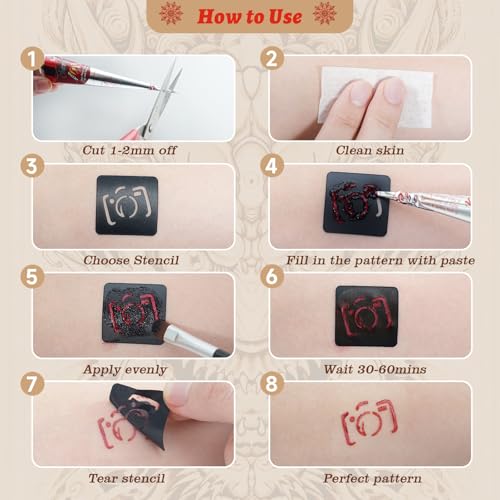 How to Use

1
Cut 1-2mm off

2
Clean skin

3
Choose Stencil

4
Fill in the pattern with paste

5
Apply evenly

6
Wait 30-60mins

7
Tear stencil

8
Perfect pattern