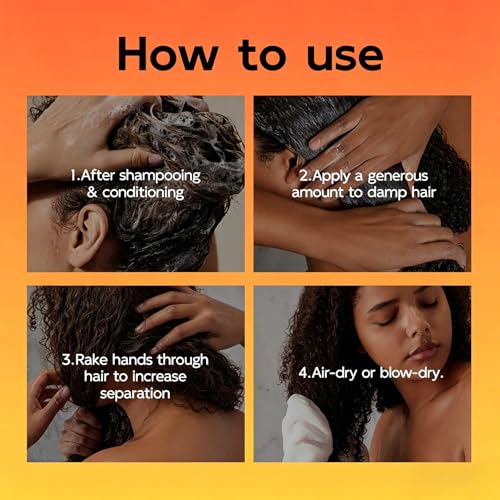 How to use

1.After shampooing & conditioning

2.Apply a generous amount to damp hair

3.Rake hands through hair to increase separation

4.Air-dry or blow-dry.