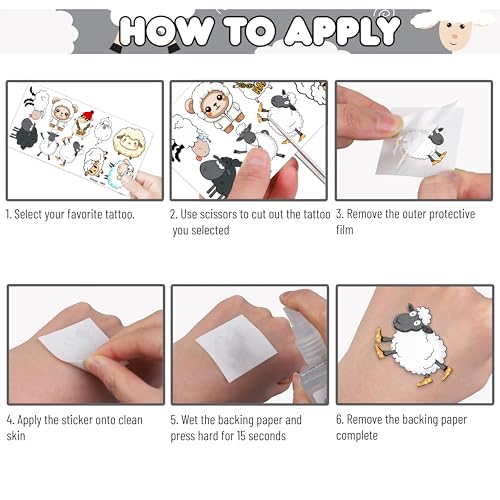 HOW TO APPLY

1. Select your favorite tattoo.

2. Use scissors to cut out the tattoo you selected

3. Remove the outer protective film

4. Apply the sticker onto clean skin

5. Wet the backing paper and press hard for 15 seconds

6. Remove the backing paper complete