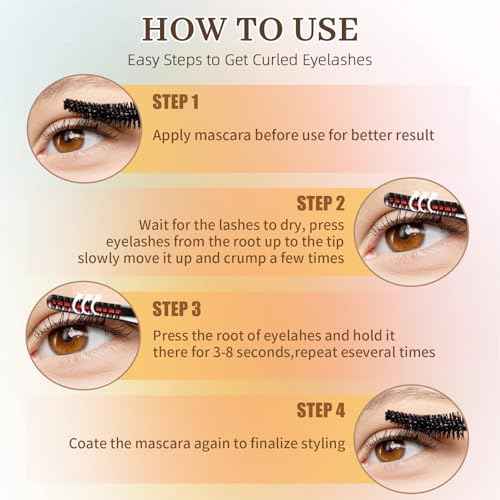 HOW TO USE

Easy Steps to Get Curled Eyelashes

STEP 1

Apply mascara before use for better result

STEP 2

Wait for the lashes to dry, press eyelashes from the root up to the tip slowly move it up and crump a few times

STEP 3

Press the root of eyelahes and hold it there for 3-8 seconds,repeat eseveral times

STEP 4

Coate the mascara again to finalize styling