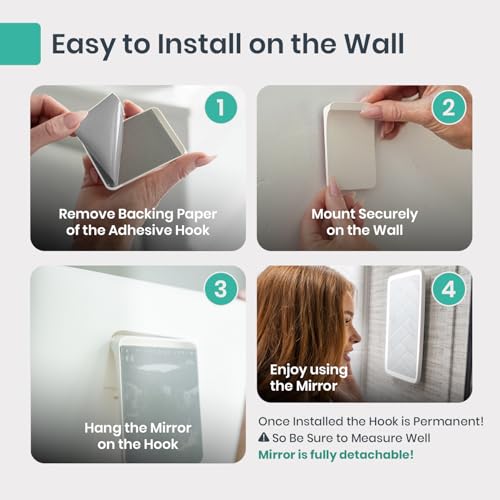 Easy to Install on the Wall

1

Remove Backing Paper of the Adhesive Hook

2

Mount Securely on the Wall

3

Hang the Mirror on the Hook

4

Enjoy using the Mirror

Once Installed the Hook is Permanent!
⚠ So Be Sure to Measure Well
Mirror is fully detachable!