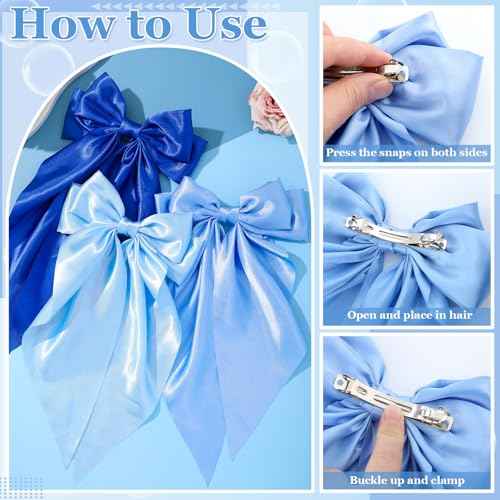 How to Use

Press the snaps on both sides

Open and place in hair

Buckle up and clamp