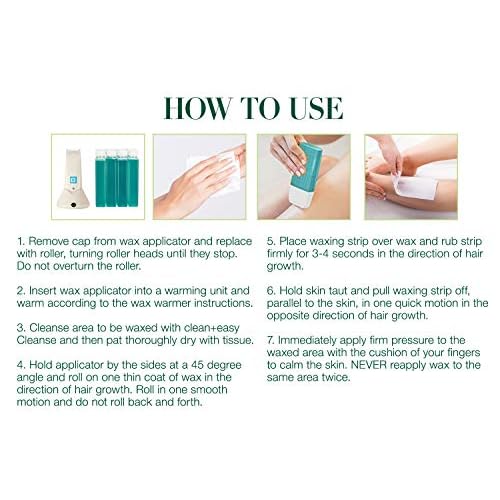 HOW TO USE

1. Remove cap from wax applicator and replace with roller, turning roller heads until they stop. Do not overturn the roller.

2. Insert wax applicator into a warming unit and warm according to the wax warmer instructions.

3. Cleanse area to be waxed with clean+easy Cleanse and then pat thoroughly dry with tissue.

4. Hold applicator by the sides at a 45 degree angle and roll on one thin coat of wax in the direction of hair growth. Roll in one smooth motion and do not roll back and forth.

5. Place waxing strip over wax and rub strip firmly for 3-4 seconds in the direction of hair growth.

6. Hold skin taut and pull waxing strip off, parallel to the skin, in one quick motion in the opposite direction of hair growth.

7. Immediately apply firm pressure to the waxed area with the cushion of your fingers to calm the skin. NEVER reapply wax to the same area twice.