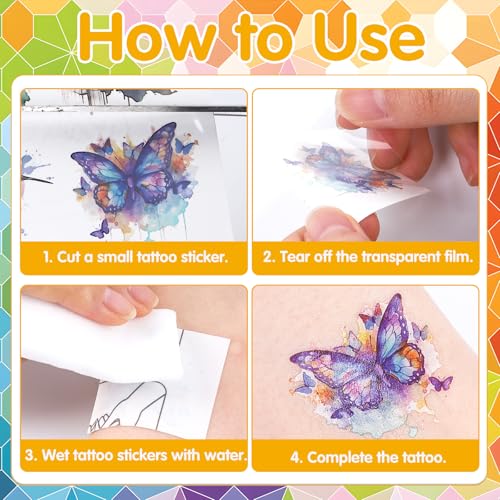 How to Use

1. Cut a small tattoo sticker.

2. Tear off the transparent film.

3. Wet tattoo stickers with water.

4. Complete the tattoo.