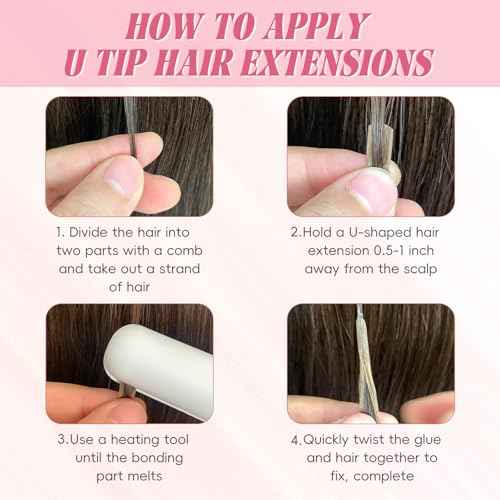 HOW TO APPLY
U TIP HAIR EXTENSIONS

1. Divide the hair into two parts with a comb and take out a strand of hair

2.Hold a U-shaped hair extension 0.5-1 inch away from the scalp

3.Use a heating tool until the bonding part melts

4.Quickly twist the glue and hair together to fix, complete