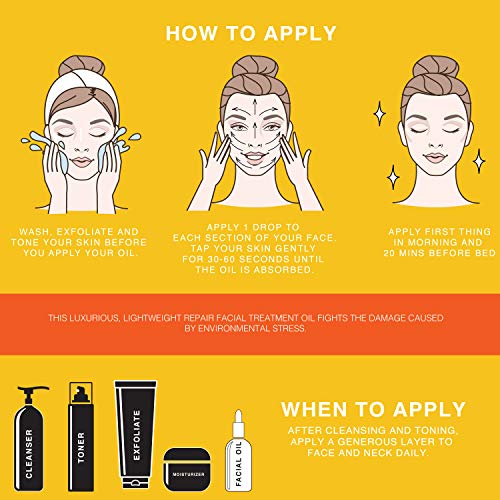 HOW TO APPLY

WASH, EXFOLIATE AND TONE YOUR SKIN BEFORE YOU APPLY YOUR OIL.

APPLY 1 DROP TO EACH SECTION OF YOUR FACE. TAP YOUR SKIN GENTLY FOR 30-60 SECONDS UNTIL THE OIL IS ABSORBED.

APPLY FIRST THING IN MORNING AND 20 MINS BEFORE BED

THIS LUXURIOUS, LIGHTWEIGHT REPAIR FACIAL TREATMENT OIL FIGHTS THE DAMAGE CAUSED BY ENVIRONMENTAL STRESS.

CLEANSER

TONER

EXFOLIATE

MOISTURIZER

FACIAL OIL

WHEN TO APPLY

AFTER CLEANSING AND TONING, APPLY A GENEROUS LAYER TO FACE AND NECK DAILY.