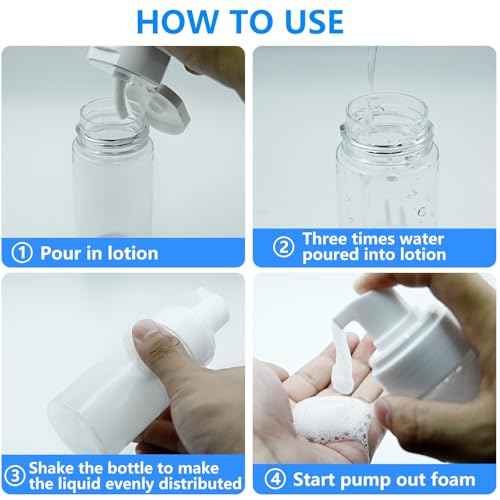 HOW TO USE

① Pour in lotion

② Three times water poured into lotion

③ Shake the bottle to make the liquid evenly distributed

④ Start pump out foam