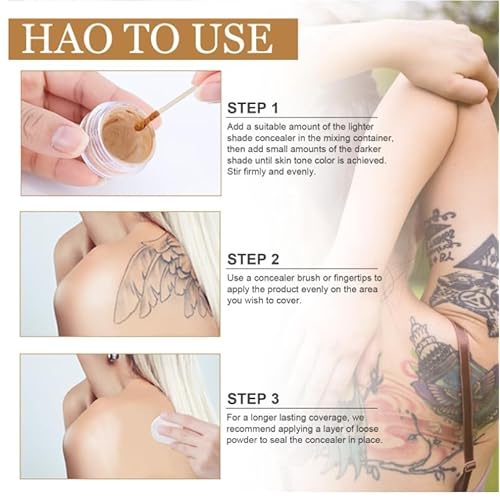 HAO TO USE

STEP 1

Add a suitable amount of the lighter shade concealer in the mixing container, then add small amounts of the darker shade until skin tone color is achieved. Stir firmly and evenly.

STEP 2

Use a concealer brush or fingertips to apply the product evenly on the area you wish to cover.

STEP 3

For a longer lasting coverage, we recommend applying a layer of loose powder to seal the concealer in place.