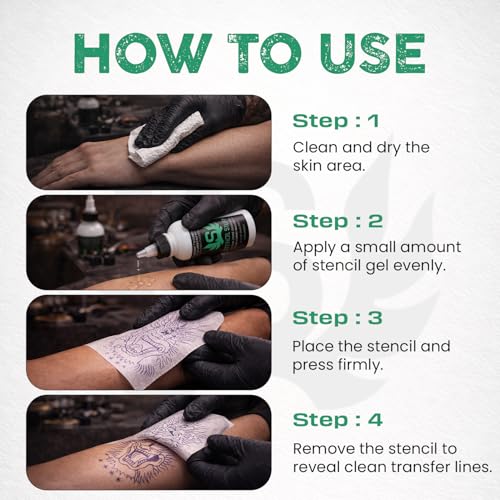 HOW TO USE

Step : 1
Clean and dry the skin area.

Step : 2
Apply a small amount of stencil gel evenly.

Step : 3
Place the stencil and press firmly.

Step : 4
Remove the stencil to reveal clean transfer lines.