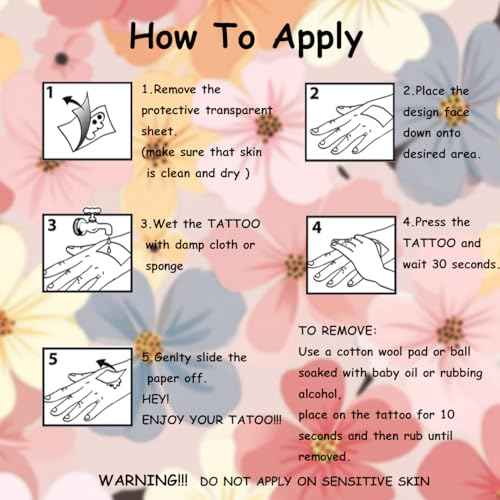 How To Apply

1

1.Remove the protective transparent sheet. (make sure that skin is clean and dry )

2

2.Place the design face down onto desired area.

3

3.Wet the TATTOO with damp cloth or sponge

4

4.Press the TATTOO and wait 30 seconds.

5

5.Genlty slide the paper off.
HEY!
ENJOY YOUR TATOO!!!

TO REMOVE:
Use a cotton wool pad or ball soaked with baby oil or rubbing alcohol,
place on the tattoo for 10 seconds and then rub until removed.

WARNING!!! DO NOT APPLY ON SENSITIVE SKIN