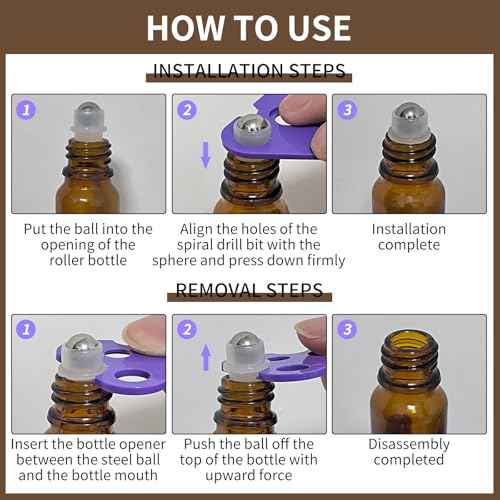 HOW TO USE

INSTALLATION STEPS

1

Put the ball into the opening of the roller bottle

2

Align the holes of the spiral drill bit with the sphere and press down firmly

3

Installation complete

REMOVAL STEPS

1

Insert the bottle opener between the steel ball and the bottle mouth

2

Push the ball off the top of the bottle with upward force

3

Disassembly completed