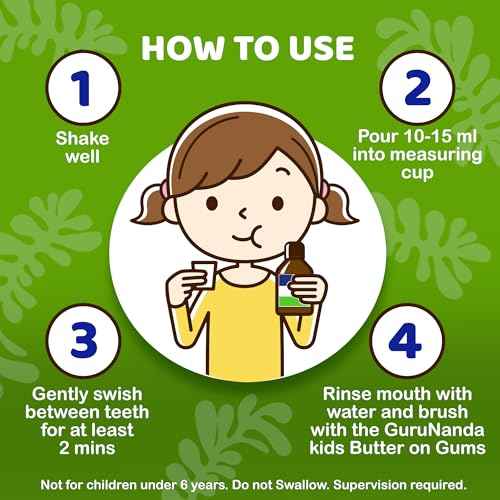 HOW TO USE

1

Shake well

2

Pour 10-15 ml into measuring cup

3

Gently swish between teeth for at least 2 mins

4

Rinse mouth with water and brush with the GuruNanda kids Butter on Gums

Not for children under 6 years. Do not Swallow. Supervision required.