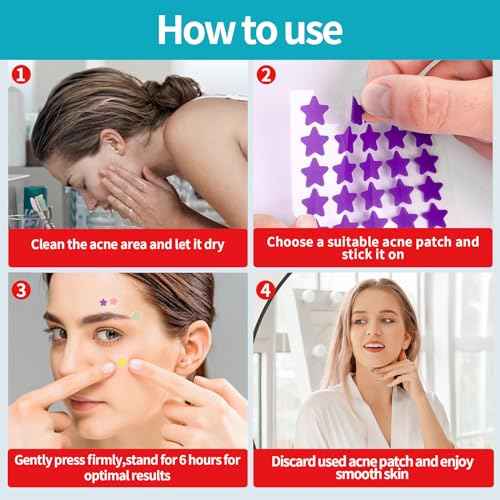 How to use

1

Clean the acne area and let it dry

2

Choose a suitable acne patch and stick it on

3

Gently press firmly,stand for 6 hours for optimal results

4

Discard used acne patch and enjoy smooth skin