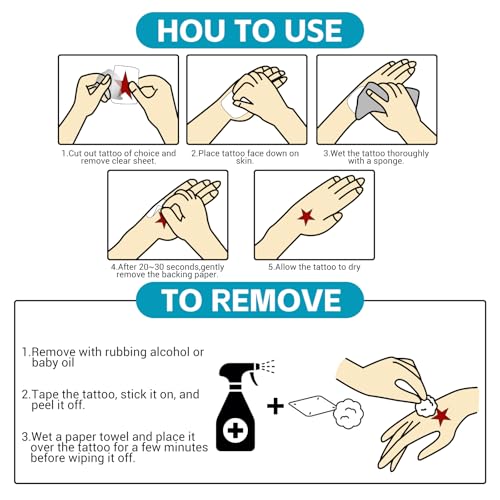 HOU TO USE

1.Cut out tattoo of choice and remove clear sheet.

2.Place tattoo face down on skin.

3.Wet the tattoo thoroughly with a sponge.

4.After 20~30 seconds,gently remove the backing paper.

5.Allow the tattoo to dry

TO REMOVE

1.Remove with rubbing alcohol or baby oil

2.Tape the tattoo, stick it on, and peel it off.

3.Wet a paper towel and place it over the tattoo for a few minutes before wiping it off.

+