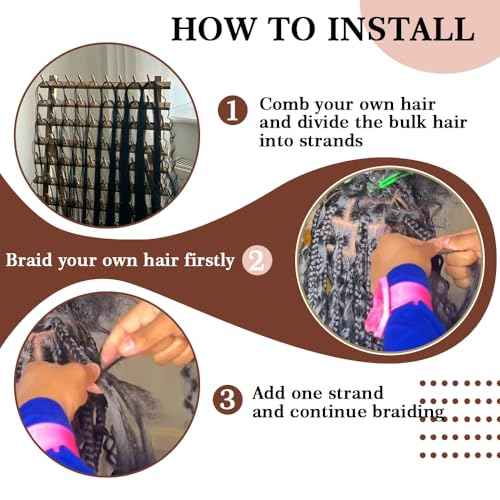 HOW TO INSTALL

1 Comb your own hair and divide the bulk hair into strands

Braid your own hair firstly 2

3 Add one strand and continue braiding