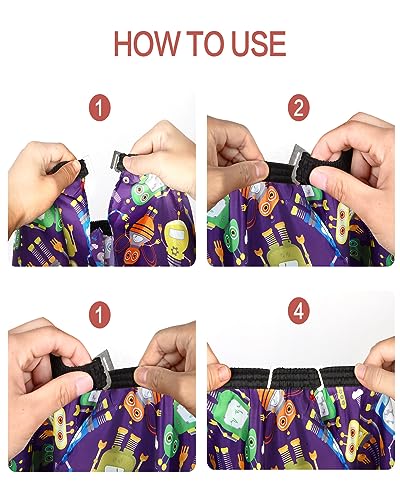 HOW TO USE

1

2

1

4