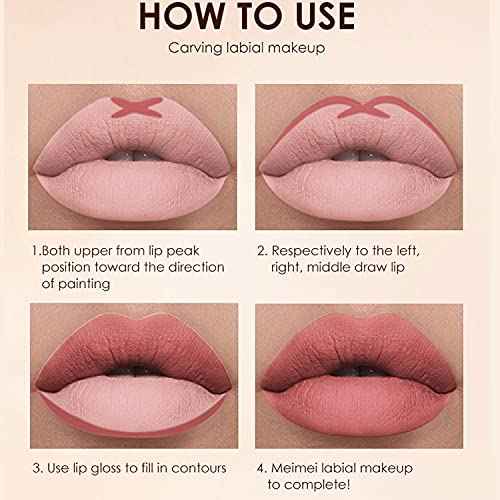 HOW TO USE
Carving labial makeup

1.Both upper from lip peak position toward the direction of painting

2. Respectively to the left, right, middle draw lip

3. Use lip gloss to fill in contours

4. Meimei labial makeup to complete!