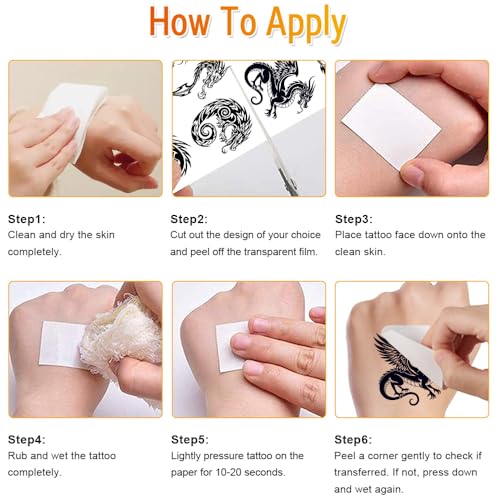 How To Apply

Step1:
Clean and dry the skin completely.

Step2:
Cut out the design of your choice and peel off the transparent film.

Step3:
Place tattoo face down onto the clean skin.

Step4:
Rub and wet the tattoo completely.

Step5:
Lightly pressure tattoo on the paper for 10-20 seconds.

Step6:
Peel a corner gently to check if transferred. If not, press down and wet again.