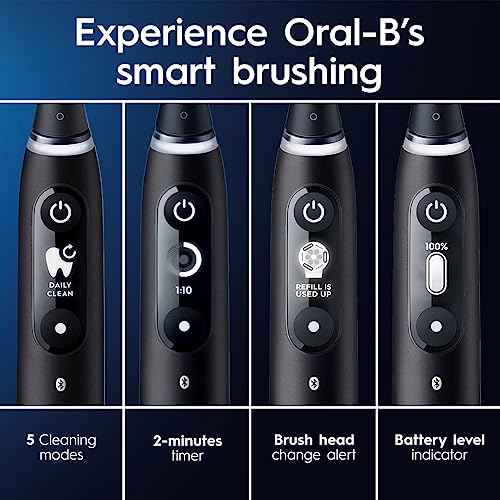 Experience Oral-B's smart brushing

DAILY CLEAN

1:10

REFILL IS USED UP

100%

5 Cleaning modes

2-minutes timer

Brush head change alert

Battery level indicator