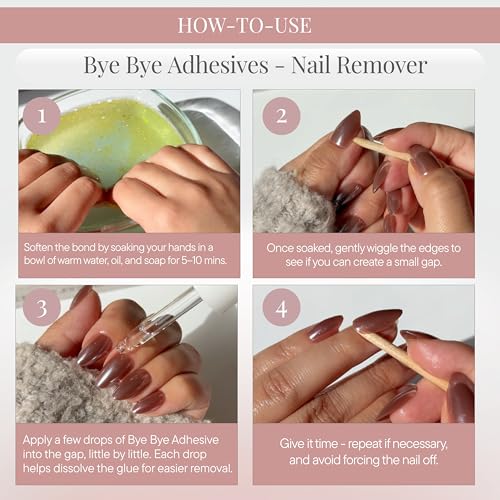 HOW-TO-USE

Bye Bye Adhesives - Nail Remover

1

Soften the bond by soaking your hands in a bowl of warm water, oil, and soap for 5–10 mins.

2

Once soaked, gently wiggle the edges to see if you can create a small gap.

3

Apply a few drops of Bye Bye Adhesive into the gap, little by little. Each drop helps dissolve the glue for easier removal.

4

Give it time - repeat if necessary, and avoid forcing the nail off.