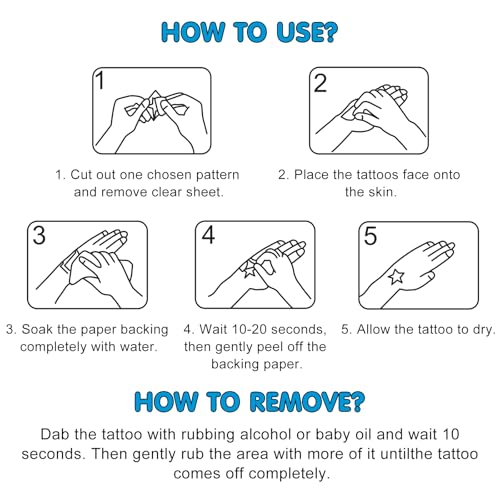 HOW TO USE?

1

2

1. Cut out one chosen pattern and remove clear sheet.

2. Place the tattoos face onto the skin.

3

4

5

3. Soak the paper backing completely with water.

4. Wait 10-20 seconds, then gently peel off the backing paper.

5. Allow the tattoo to dry.

HOW TO REMOVE?

Dab the tattoo with rubbing alcohol or baby oil and wait 10 seconds. Then gently rub the area with more of it untilthe tattoo comes off completely.