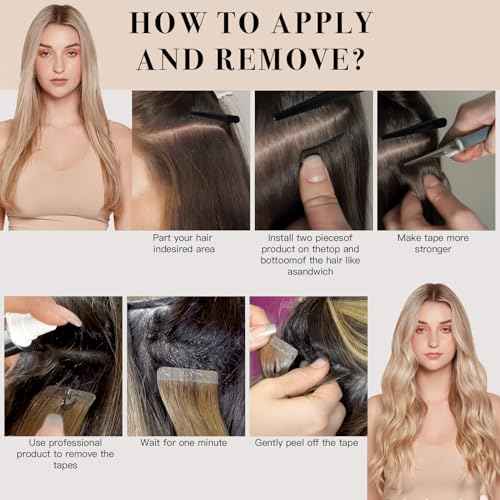 HOW TO APPLY AND REMOVE?

Part your hair indesired area

Install two piecesof product on thetop and bottoomof the hair like asandwich

Make tape more stronger

Use professional product to remove the tapes

Wait for one minute

Gently peel off the tape