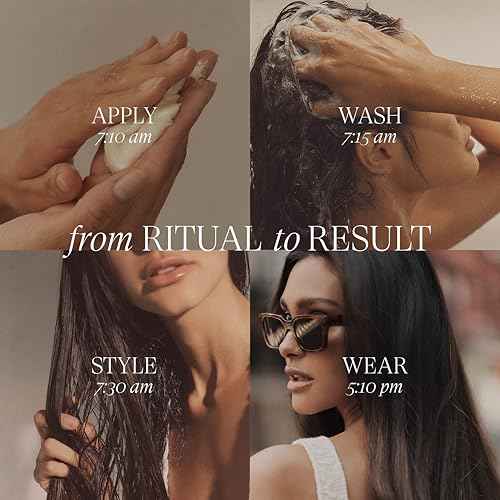 APPLY
7:10 am

WASH
7:15 am

from RITUAL to RESULT

STYLE
7:30 am

WEAR
5:10 pm