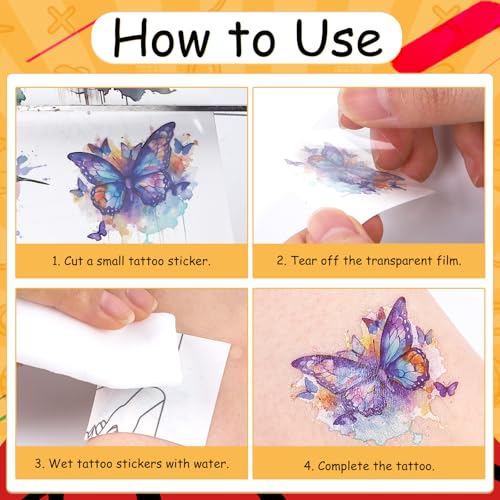 How to Use

1. Cut a small tattoo sticker.

2. Tear off the transparent film.

3. Wet tattoo stickers with water.

4. Complete the tattoo.