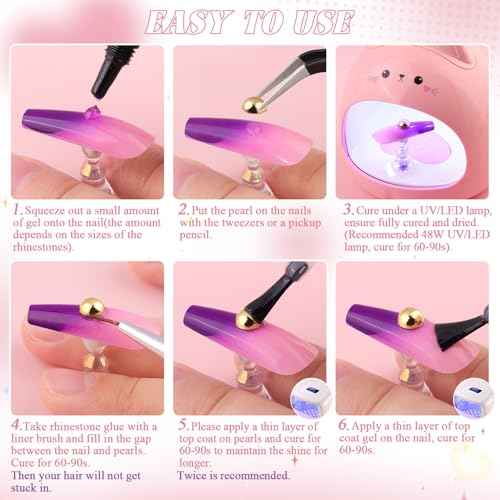 EASY TO USE

1. Squeeze out a small amount of gel onto the nail(the amount depends on the sizes of the rhinestones).

2. Put the pearl on the nails with the tweezers or a pickup pencil.

3. Cure under a UV/LED lamp, ensure fully cured and dried. (Recommended 48W UV/LED lamp, cure for 60-90s).

4. Take rhinestone glue with a liner brush and fill in the gap between the nail and pearls. Cure for 60-90s.
Then your hair will not get stuck in.

5. Please apply a thin layer of top coat on pearls and cure for 60-90s to maintain the shine for longer.
Twice is recommended.

6. Apply a thin layer of top coat gel on the nail, cure for 60-90s.