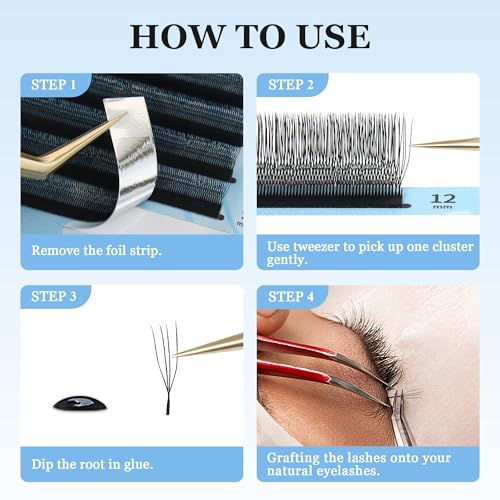 HOW TO USE

STEP 1

Remove the foil strip.

STEP 2

12 mm

Use tweezer to pick up one cluster gently.

STEP 3

Dip the root in glue.

STEP 4

Grafting the lashes onto your natural eyelashes.