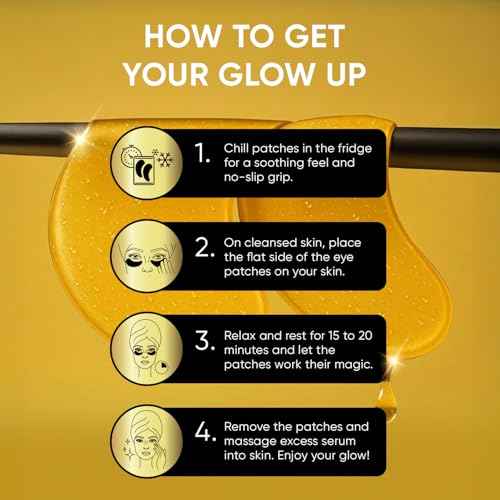 HOW TO GET YOUR GLOW UP

1. Chill patches in the fridge for a soothing feel and no-slip grip.

2. On cleansed skin, place the flat side of the eye patches on your skin.

3. Relax and rest for 15 to 20 minutes and let the patches work their magic.

4. Remove the patches and massage excess serum into skin. Enjoy your glow!