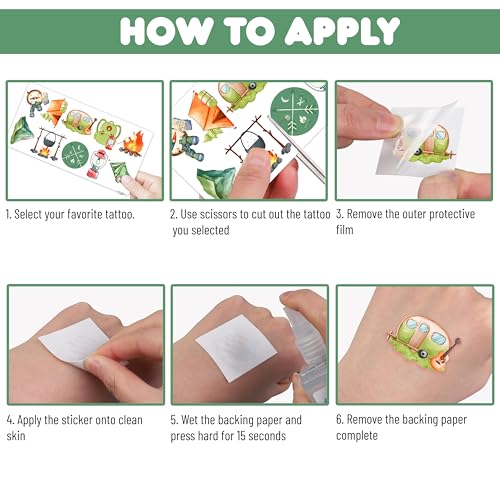 HOW TO APPLY

1. Select your favorite tattoo.

2. Use scissors to cut out the tattoo you selected

3. Remove the outer protective film

4. Apply the sticker onto clean skin

5. Wet the backing paper and press hard for 15 seconds

6. Remove the backing paper complete