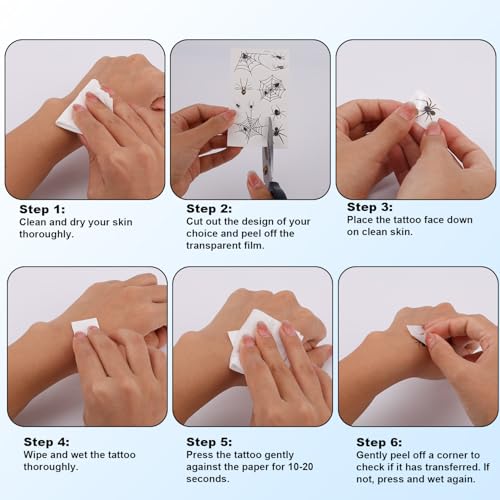 Step 1:
Clean and dry your skin thoroughly.

Step 2:
Cut out the design of your choice and peel off the transparent film.

Step 3:
Place the tattoo face down on clean skin.

Step 4:
Wipe and wet the tattoo thoroughly.

Step 5:
Press the tattoo gently against the paper for 10-20 seconds.

Step 6:
Gently peel off a corner to check if it has transferred. If not, press and wet again.