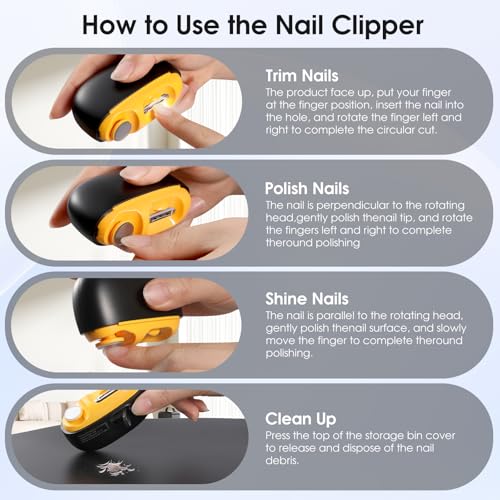 How to Use the Nail Clipper

Trim Nails
The product face up, put your finger at the finger position, insert the nail into the hole, and rotate the finger left and right to complete the circular cut.

Polish Nails
The nail is perpendicular to the rotating head,gently polish thenail tip, and rotate the fingers left and right to complete theround polishing

Shine Nails
The nail is parallel to the rotating head, gently polish thenail surface, and slowly move the finger to complete theround polishing.

Clean Up
Press the top of the storage bin cover to release and dispose of the nail debris.