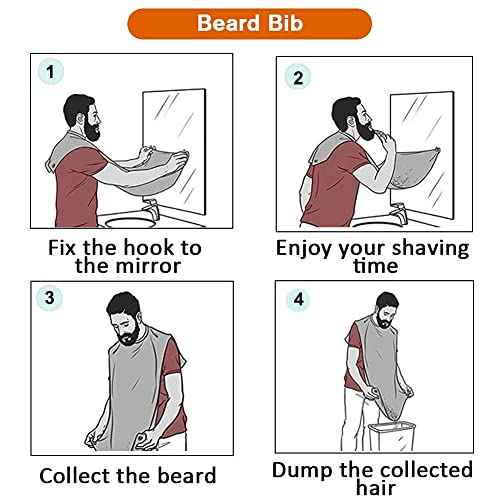 Beard Bib

1

Fix the hook to the mirror

2

Enjoy your shaving time

3

Collect the beard

4

Dump the collected hair